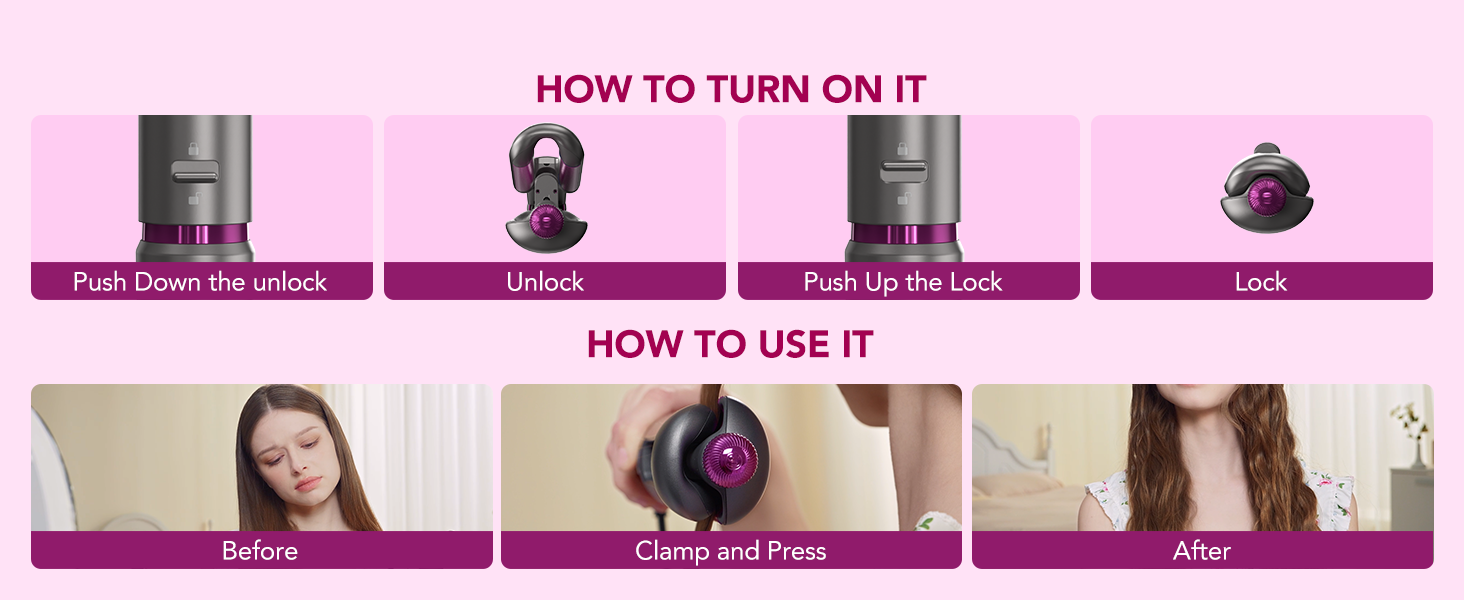 HOW TO TURN ON IT

Push Down the unlock

Unlock

Push Up the Lock

Lock

HOW TO USE IT

Before

Clamp and Press

After