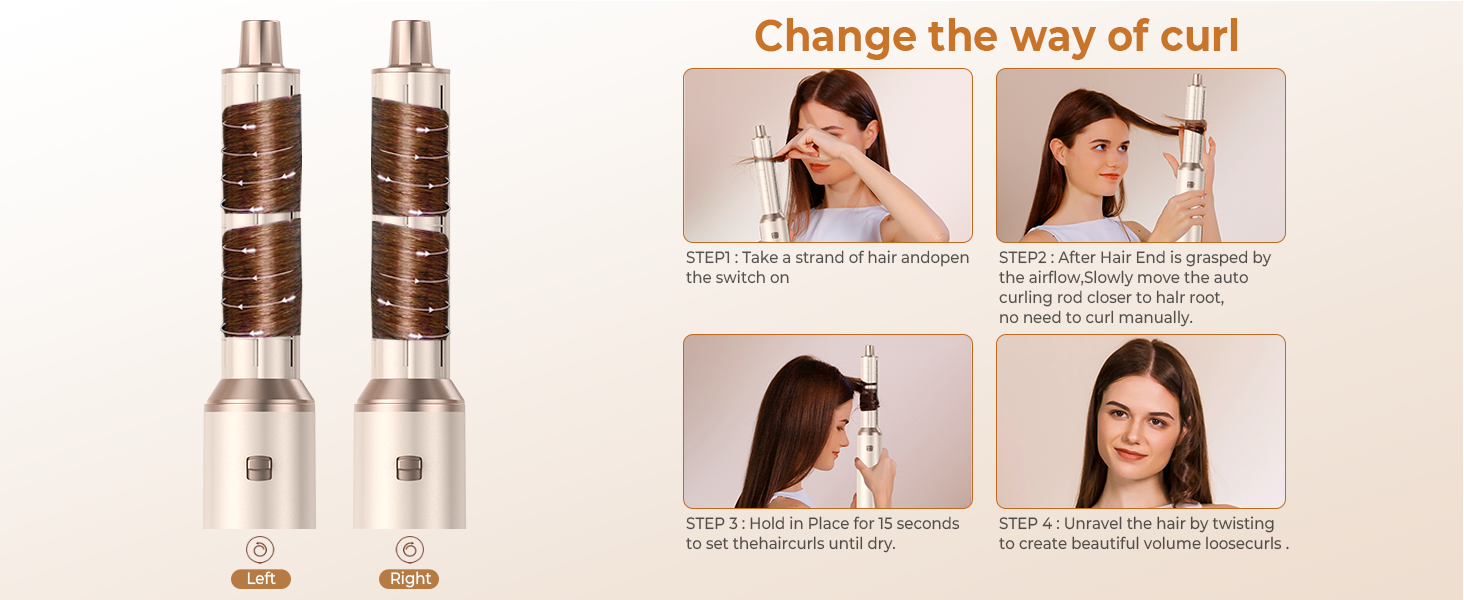 Left

Right

Change the way of curl

STEP1 : Take a strand of hair andopen the switch on

STEP2 : After Hair End is grasped by the airflow,Slowly move the auto curling rod closer to halr root, no need to curl manually.

STEP 3 : Hold in Place for 15 seconds to set thehaircurls until dry.

STEP 4 : Unravel the hair by twisting to create beautiful volume loosecurls .