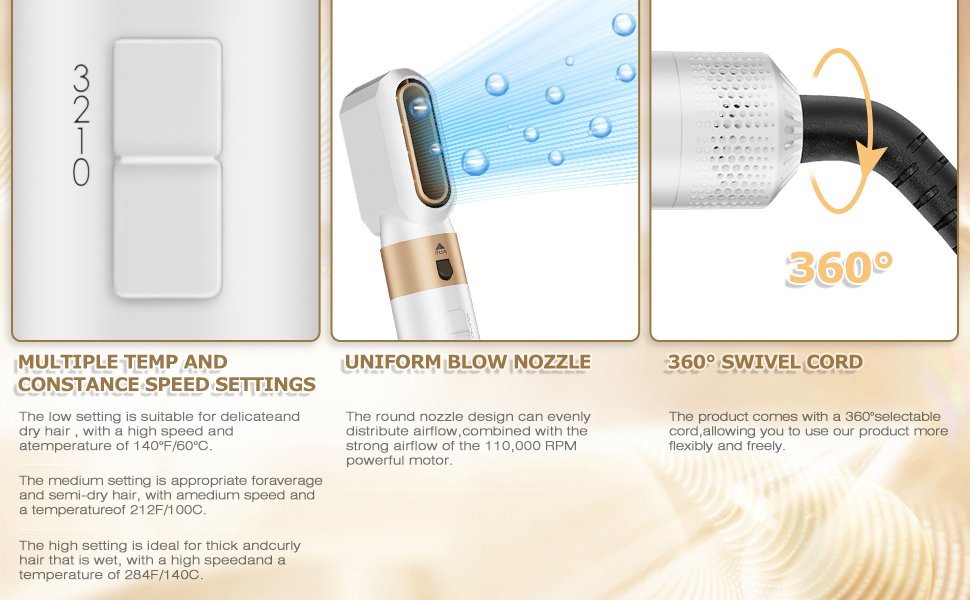 3
2
1
0

360°

MULTIPLE TEMP AND CONSTANCE SPEED SETTINGS

The low setting is suitable for delicateand dry hair , with a high speed and atemperature of 140°F/60°C.

The medium setting is appropriate foraverage and semi-dry hair, with amedium speed and a temperatureof 212F/100C.

The high setting is ideal for thick andcurly hair that is wet, with a high speedand a temperature of 284F/140C.

UNIFORM BLOW NOZZLE

The round nozzle design can evenly distribute airflow,combined with the strong airflow of the 110,000 RPM powerful motor.

360° SWIVEL CORD

The product comes with a 360°selectable cord,allowing you to use our product more flexibly and freely.