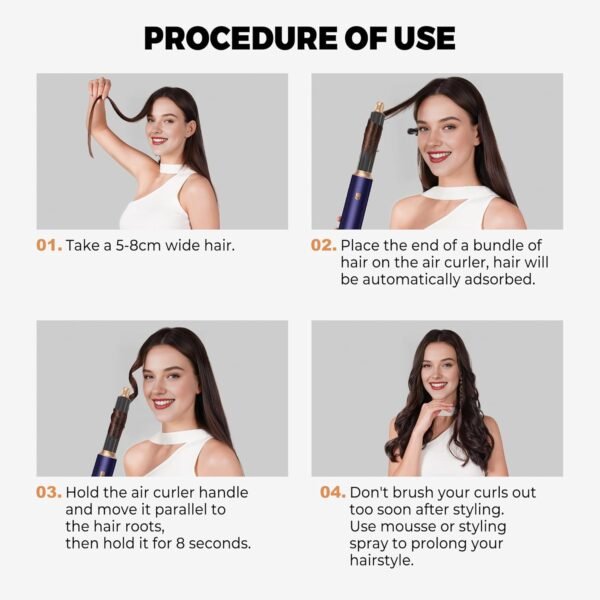 PROCEDURE OF USE

01. Take a 5-8cm wide hair.

02. Place the end of a bundle of hair on the air curler, hair will be automatically adsorbed.

03. Hold the air curler handle and move it parallel to the hair roots, then hold it for 8 seconds.

04. Don't brush your curls out too soon after styling. Use mousse or styling spray to prolong your hairstyle.