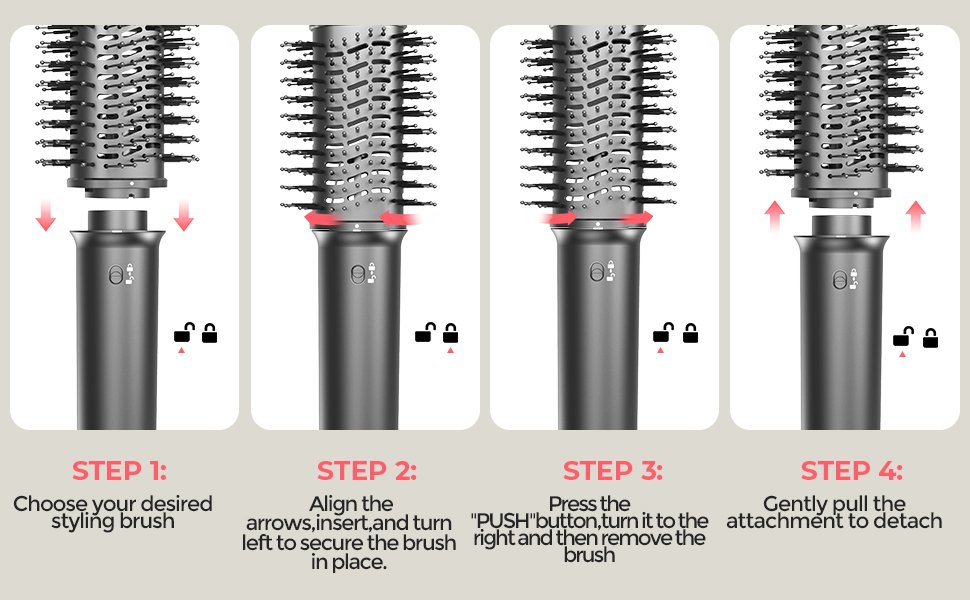 STEP 1:

Choose your desired styling brush

STEP 2:

Align the arrows,insert,and turn left to secure the brush in place.

STEP 3:

Press the "PUSH"button,turn it to the right and then remove the brush

STEP 4:

Gently pull the attachment to detach