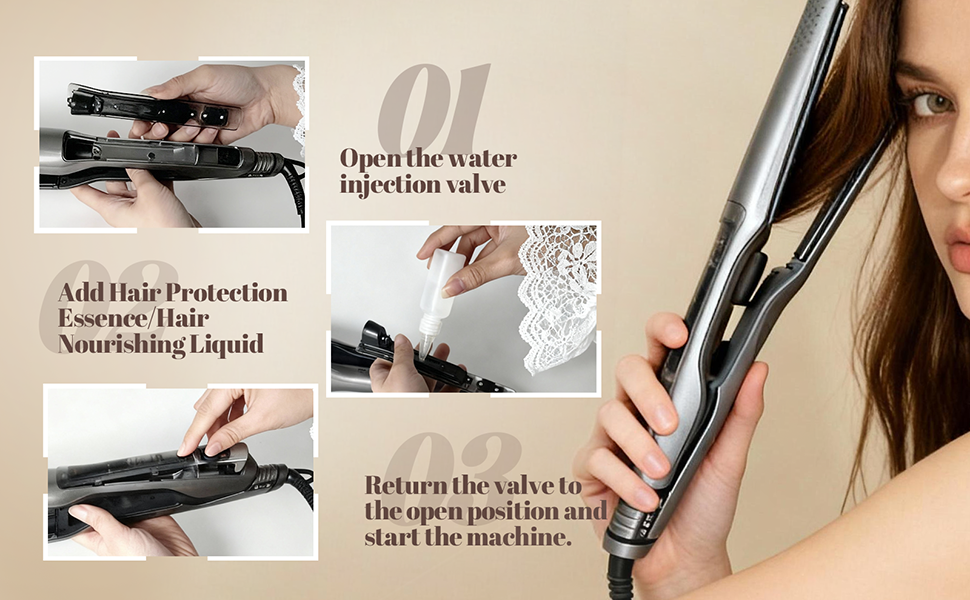 01

Open the water injection valve

02

Add Hair Protection Essence/Hair Nourishing Liquid

03

Return the valve to the open position and start the machine.