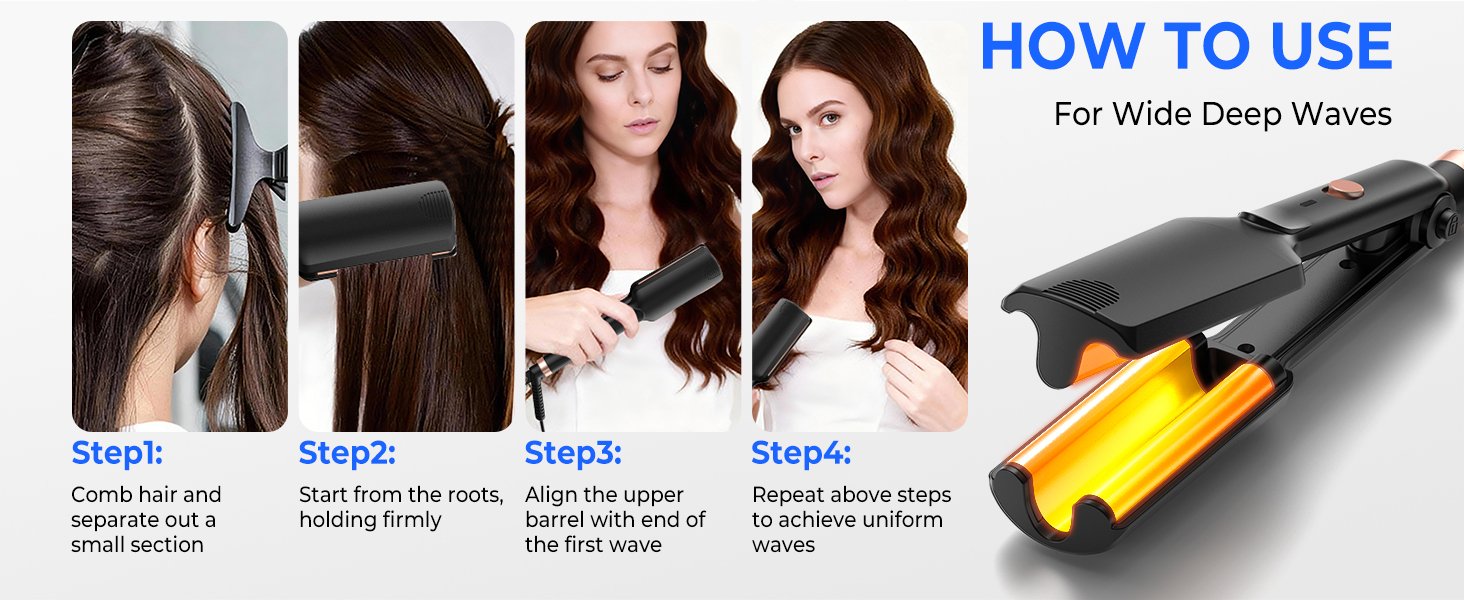 HOW TO USE

For Wide Deep Waves

Step1:

Comb hair and separate out a small section

Step2:

Start from the roots, holding firmly

Step3:

Align the upper barrel with end of the first wave

Step4:

Repeat above steps to achieve uniform waves