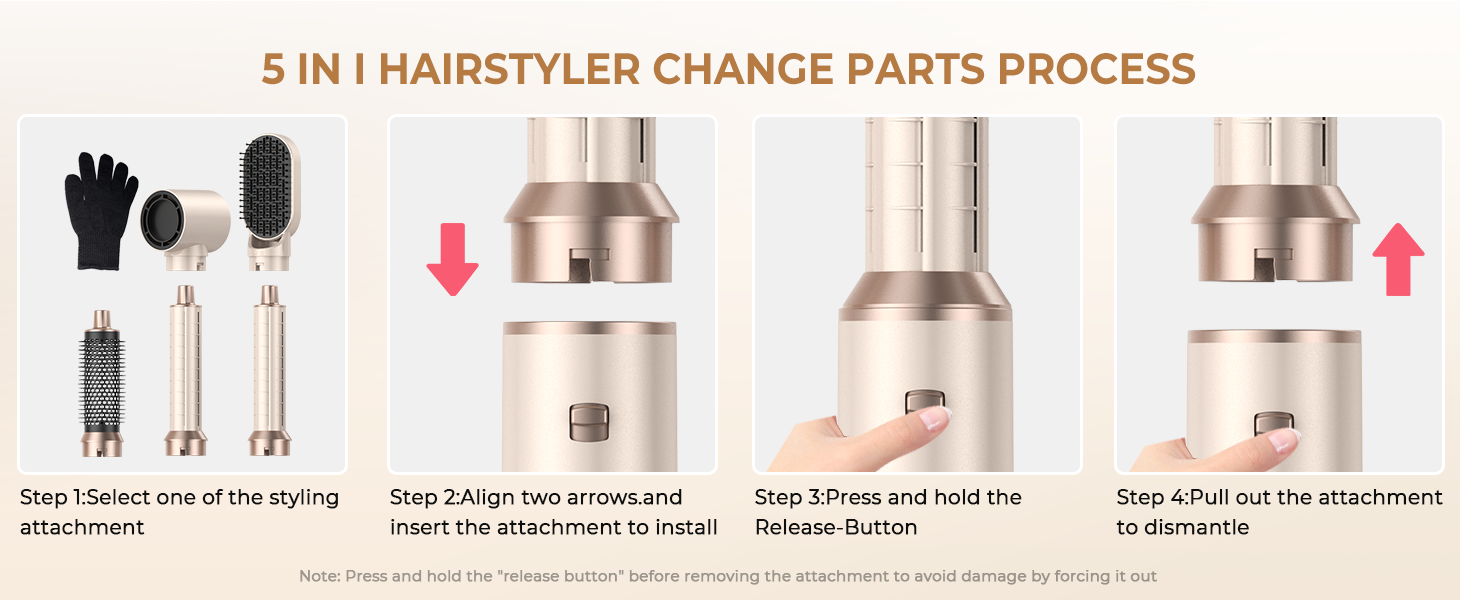 5 IN I HAIRSTYLER CHANGE PARTS PROCESS

Step 1:Select one of the styling attachment

Step 2:Align two arrows.and insert the attachment to install

Step 3:Press and hold the Release-Button

Step 4:Pull out the attachment to dismantle

Note: Press and hold the "release button" before removing the attachment to avoid damage by forcing it out