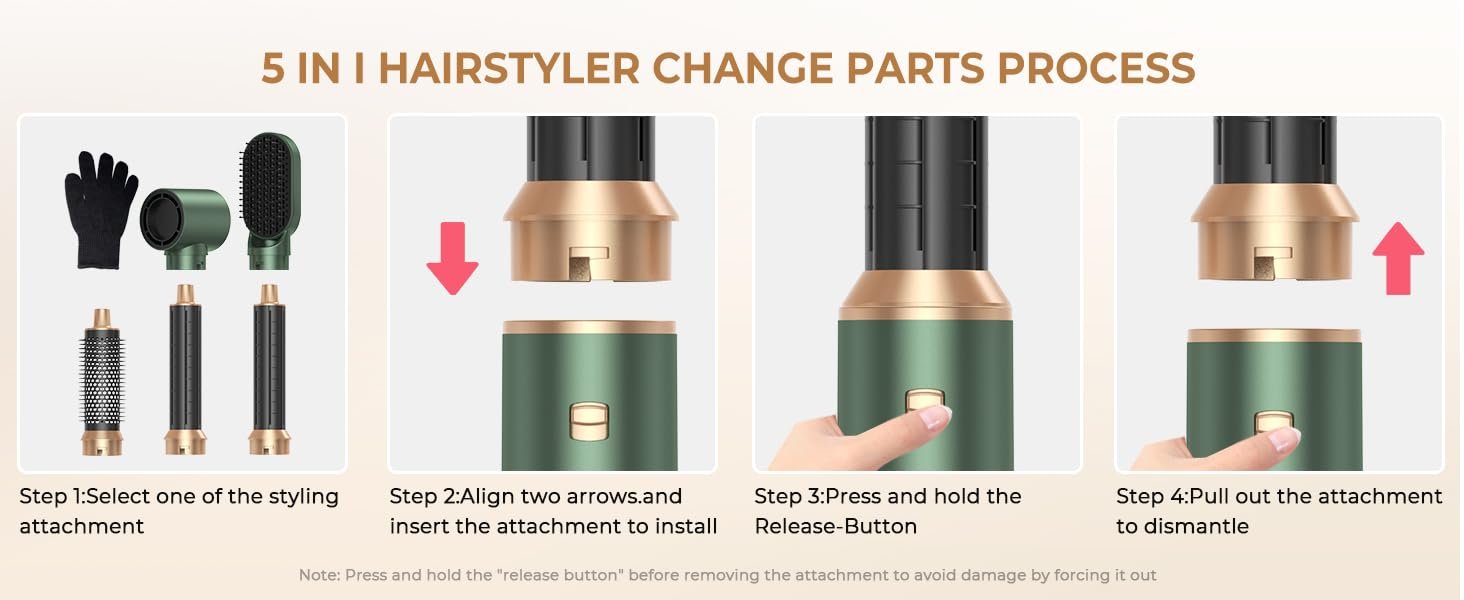 5 IN I HAIRSTYLER CHANGE PARTS PROCESS

Step 1:Select one of the styling attachment

Step 2:Align two arrows.and insert the attachment to install

Step 3:Press and hold the Release-Button

Step 4:Pull out the attachment to dismantle

Note: Press and hold the "release button" before removing the attachment to avoid damage by forcing it out